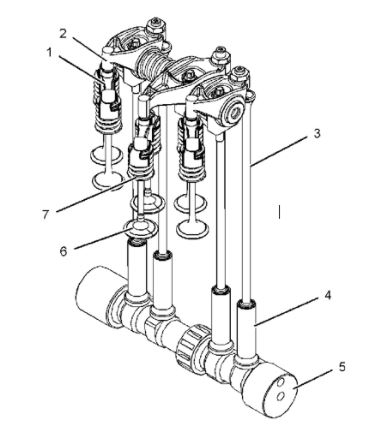 2
1
3
7
6
4
5